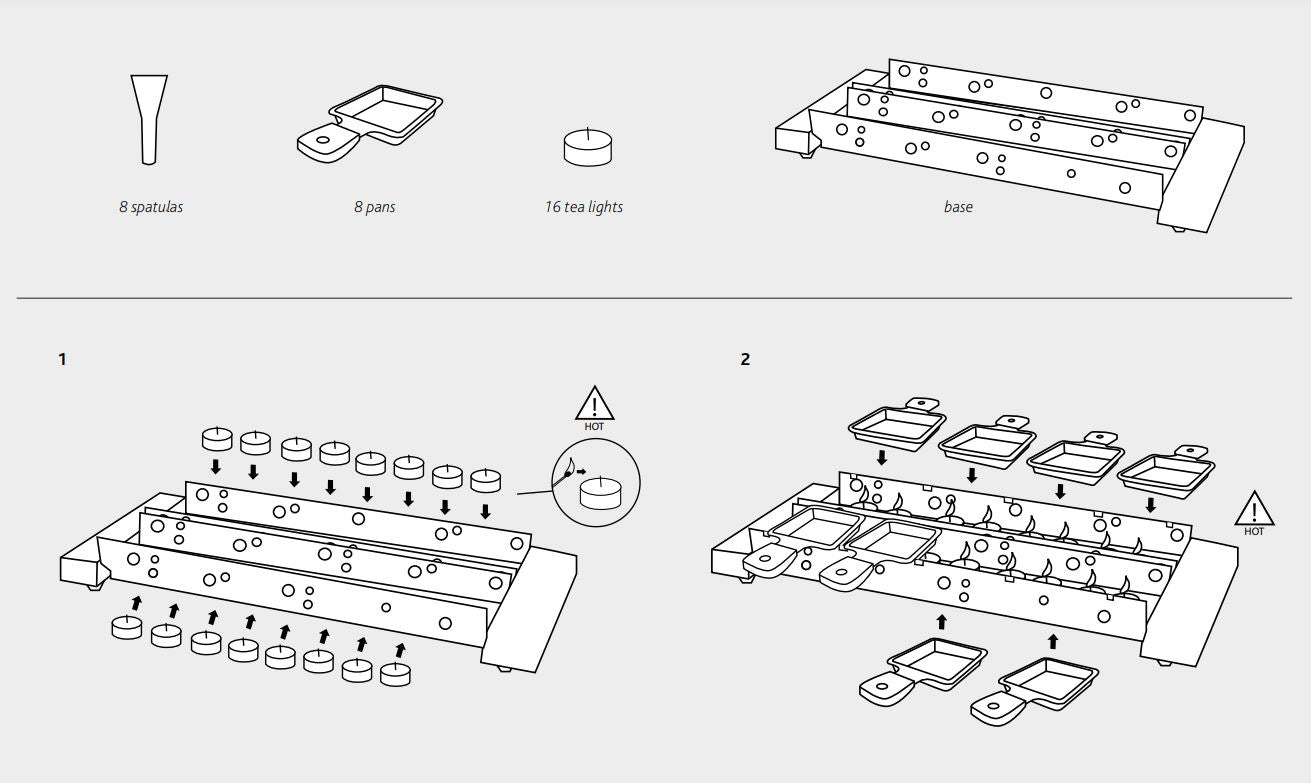 8 spatulas

8 pans

16 tea lights

base

1

HOT

2

HOT